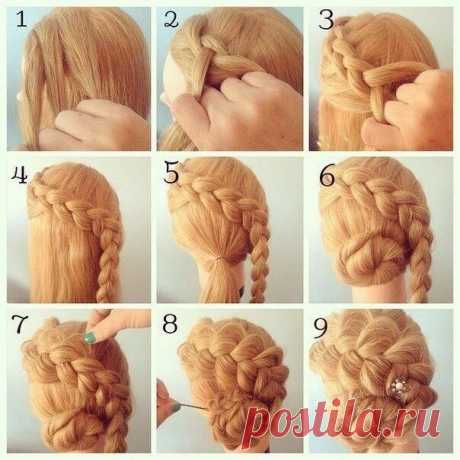 1
2
3
4
5
6
7
8
9
postila.ru