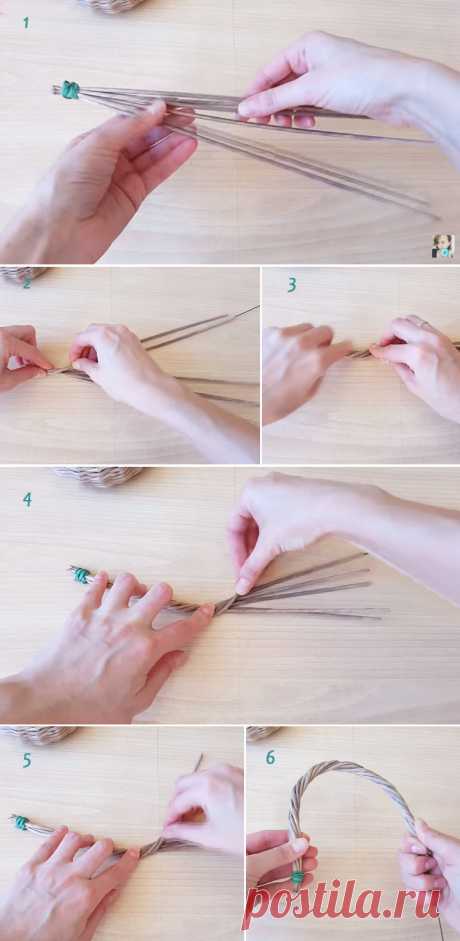 1

2

3

4

5

6

postila.ru