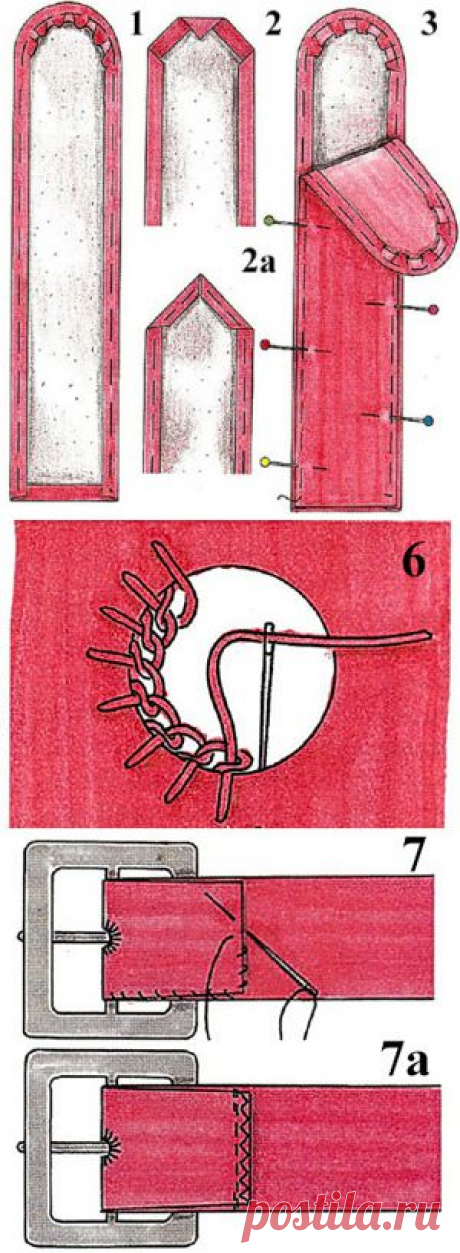 1
2
3
2a
6
7
7a
postila.ru