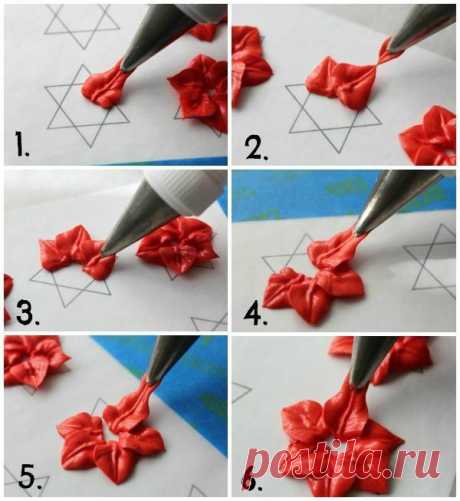 1.

2.

3.

4.

5.

6.

postila.ru