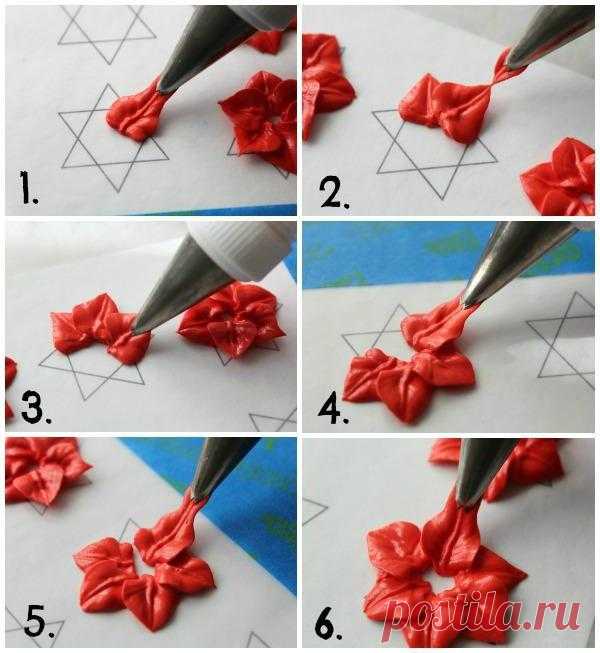 1.

2.

3.

4.

5.

6.

postila.ru