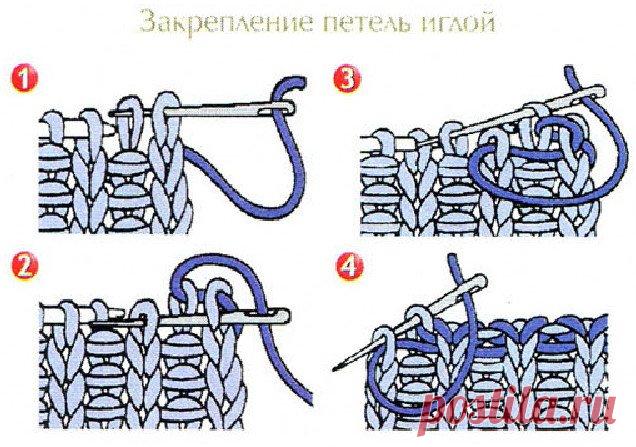 Закрепление петель иглой

1

3

2

4

postila.ru