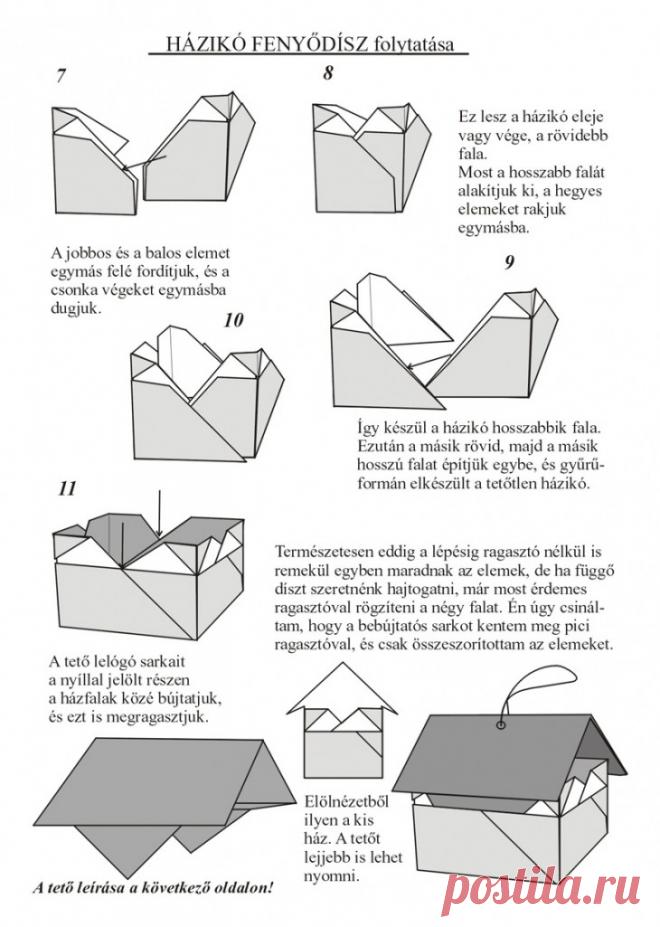 HÁZIKÓ FENYŐDÍSZ folytatása

7

8

Ez lesz a házikó eleje vagy vége, a rövidebb fala.
Most a hosszabb falát alakítjuk ki, a hegyes elemeket rakjuk egymásba.

A jobbos és a balos elemet egymás felé fordítjuk, és a csonka végeket egymásba dugjuk.

9

10

Így készül a házikó hosszabbik fala. Ezután a másik rövid, majd a másik hosszú falat építjük egybe, és gyűrűformán elkészült a tetőtlen házikó.

11

Természetesen eddig a lépésig ragasztó nélkül is remekül egyben maradnak az elemek, de ha függő díszt szeretnénk hajtogatni, már most érdemes ragasztóval rögzíteni a négy falat. Én úgy csináltam, hogy a bebújtatós sarkot kentem meg pici ragasztóval, és csak összeszorítottam az elemeket.

A tető lelógó sarkait a nyíllal jelölt részen a házfalak közé bújtatjuk, és ezt is megragasztjuk.

Elölnézetből ilyen a kis ház. A tetőt lejjebb is lehet nyomni.

A tető leírása a következő oldalon!

postila.ru