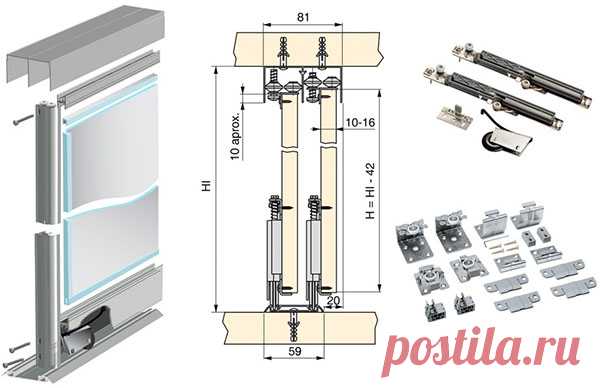 81

10 aprox.

10-16

HI

H = HI - 42

20

59

postila.ru