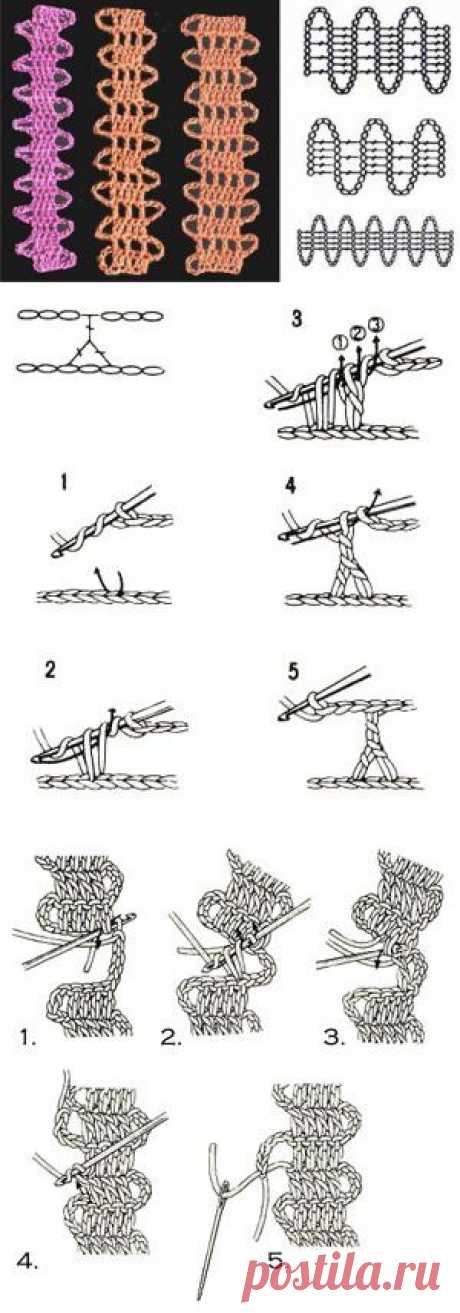 3

①②③

1

4

2

5

1.

2.

3.

4.

5.

postila.ru