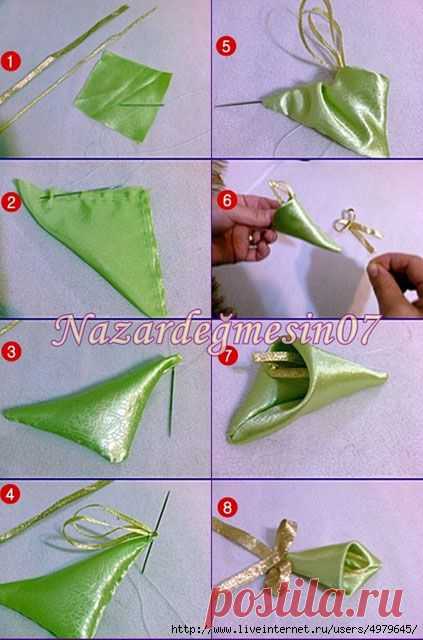 1
5
2
6
Nazardeğmesin07
3
7
4
8
postila.ru
http://www.liveinternet.ru/users/4979645/