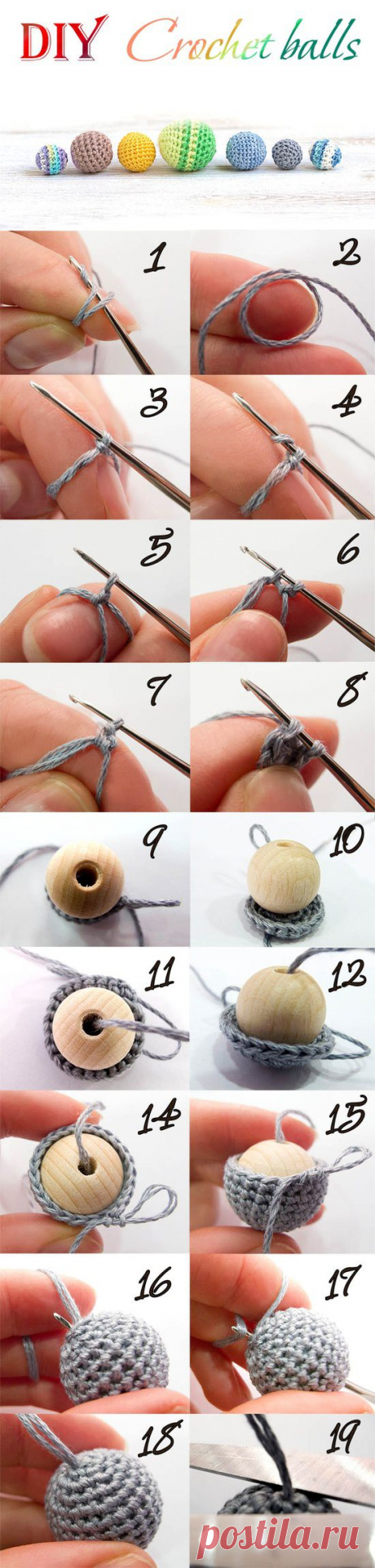 DIY Crochet balls

1
2
3
4
5
6
7
8
9
10
11
12
14
15
16
17
18
19

postila.ru