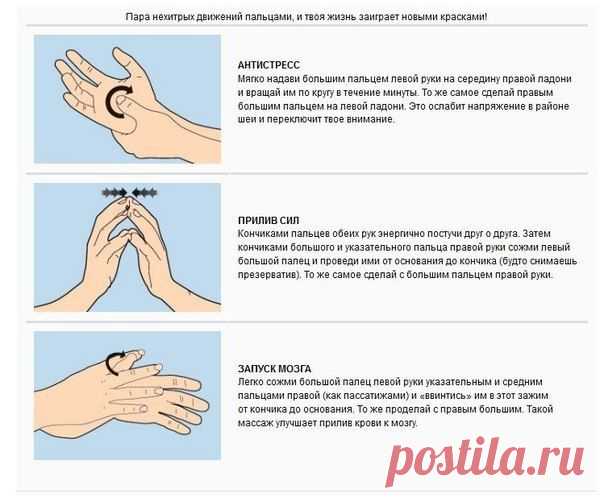 Пара нехитрых движений пальцами, и твоя жизнь заиграет новыми красками!

АНТИСТРЕСС
Мягко надави большим пальцем левой руки на середину правой ладони и вращай им по кругу в течение минуты. То же самое сделай правым большим пальцем на левой ладони. Это ослабит напряжение в районе шеи и переключит твое внимание.

ПРИЛИВ СИЛ
Кончиками пальцев обеих рук энергично постучи друг о друга. Затем кончиками большого и указательного пальца правой руки сожми левый большой палец и проведи ими от основания до кончика (будто снимаешь презерватив). То же самое сделай с большим пальцем правой руки.

ЗАПУСК МОЗГА
Легко сожми большой палец левой руки указательным и средним пальцами правой (как пассатижами) и «ввинтись» им в этот зажим от кончика до основания. То же проделай с правым большим. Такой массаж улучшает прилив крови к мозгу.

postila.ru