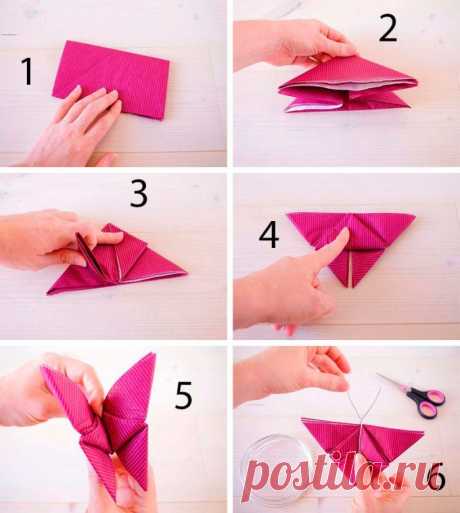 1

2

3

4

5

postila.ru

6