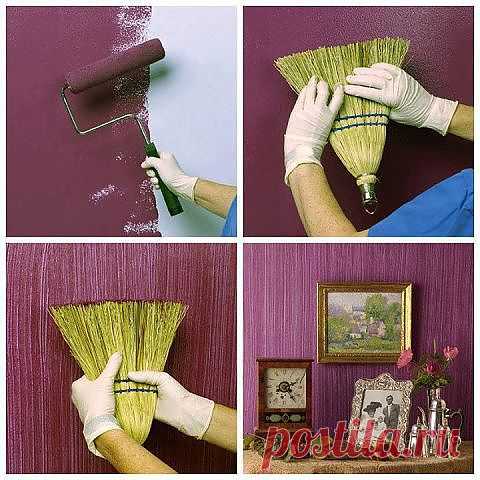 postila.ru