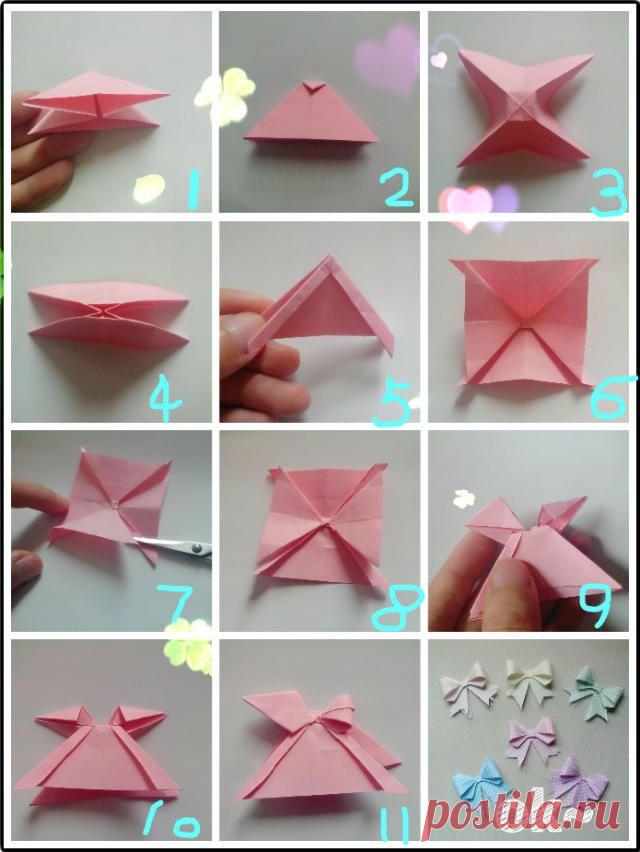 1

2

3

4

5

6

7

8

9

10

11

postila.ru