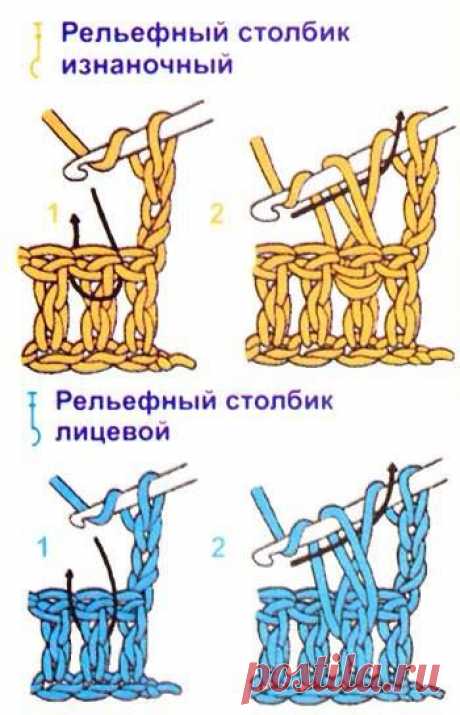 Рельефный столбик изнаночный

1

2

Рельефный столбик лицевой

1

2

postila.ru