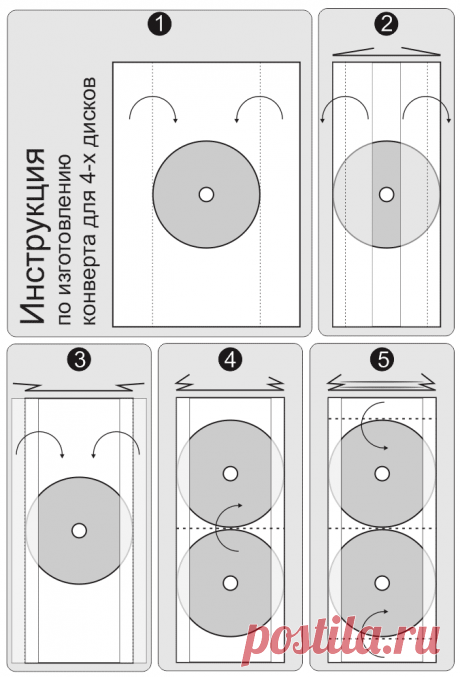 Инструкция
по изготовлению
конверта для 4-х дисков

1

2

3

4

5

postila.ru