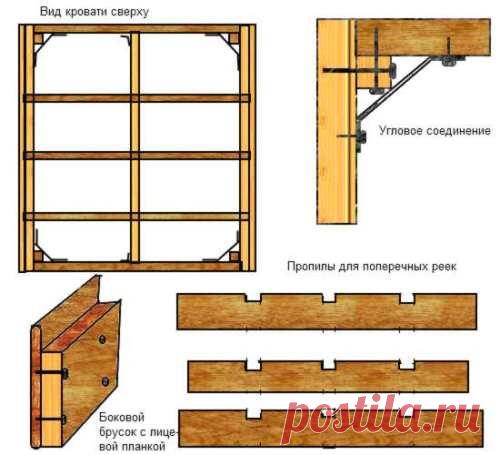 Вид кровати сверху

Угловое соединение

Пропилы для поперечных реек

Боковой брусок с лицевой планкой

postila.ru