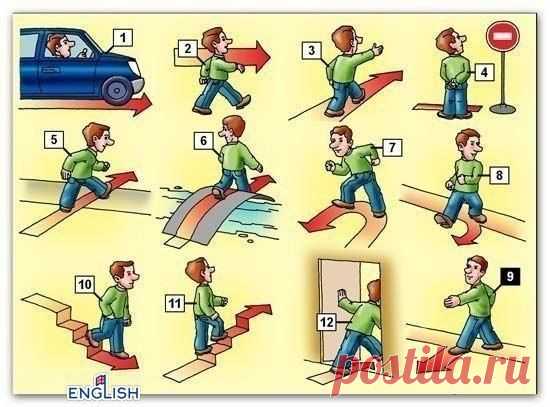 1
2
3
4
5
6
7
8
10
11
12
9
ENGLISH
postila.ru