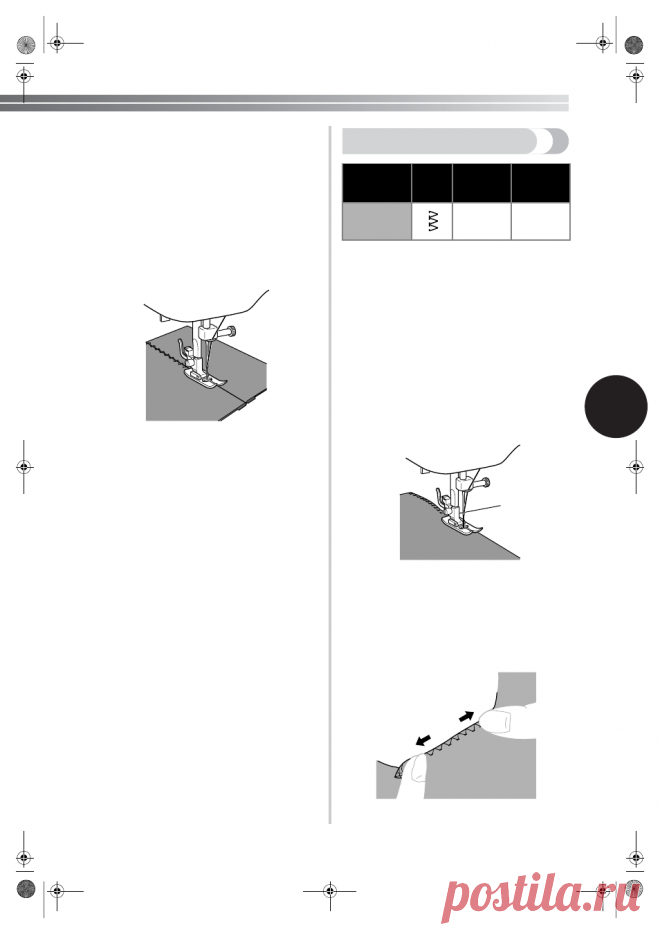 postila.ru