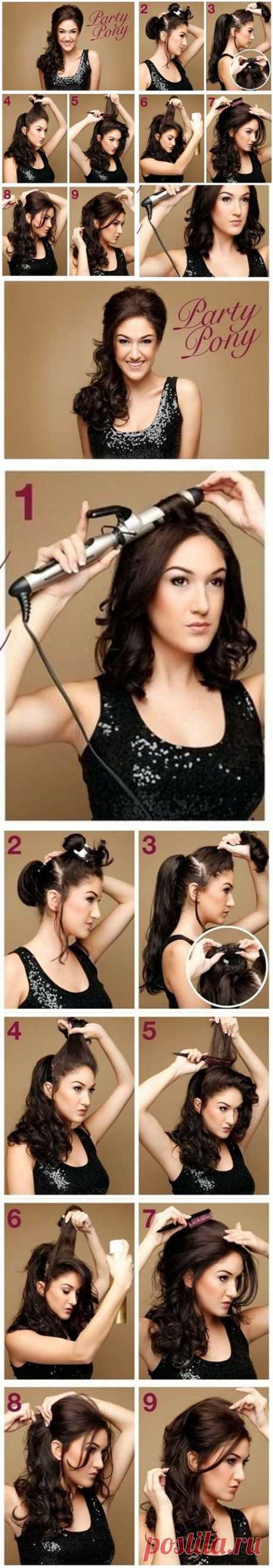 Party Pony

2

3

4

5

6

7

8

9

Party Pony

1

2

3

4

5

6

7

8

9

postila.ru