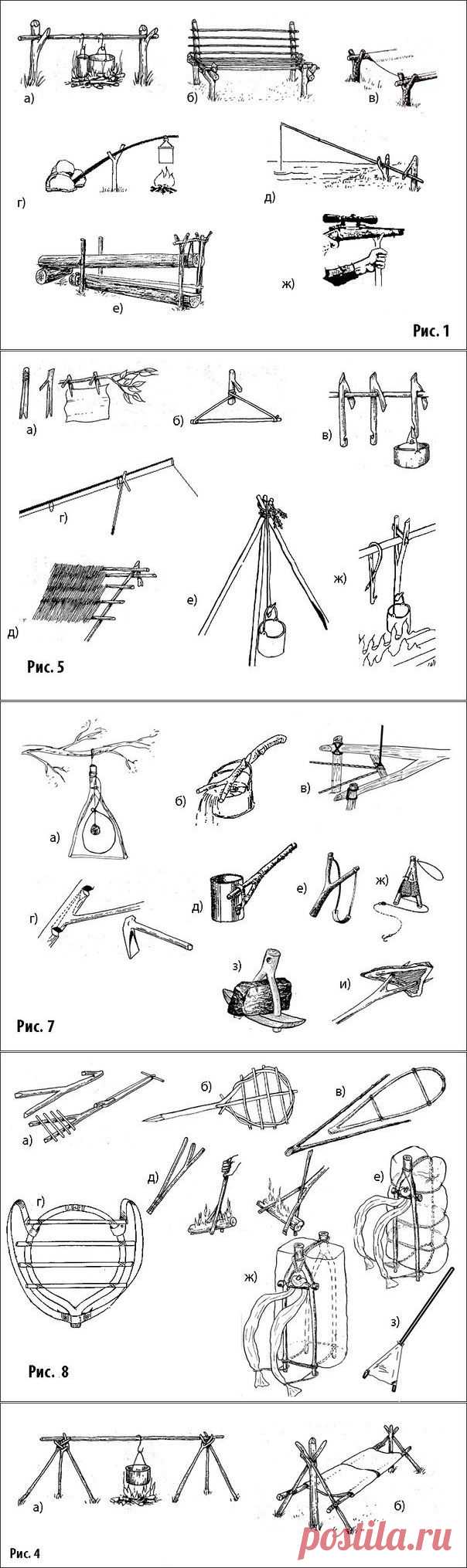 а)
б)
в)
г)
д)
е)
ж)
Рис. 1

а)
б)
в)
г)
д)
е)
ж)
Рис. 5

а)
б)
в)
г)
д)
е)
ж)
з)
и)
Рис. 7

а)
б)
в)
г)
д)
е)
ж)
з)
Рис. 8

а)
б)
Рис. 4

postila.ru