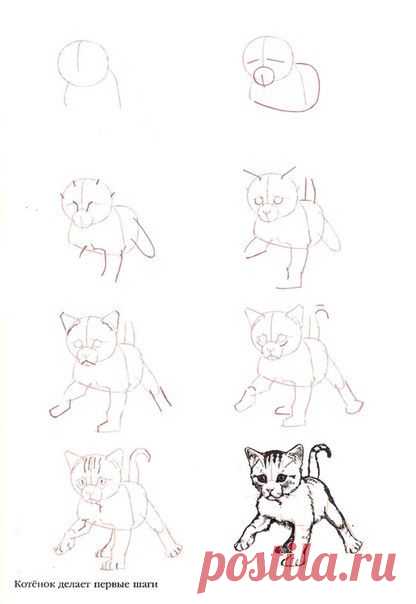 Котёнок делает первые шаги

postila.ru