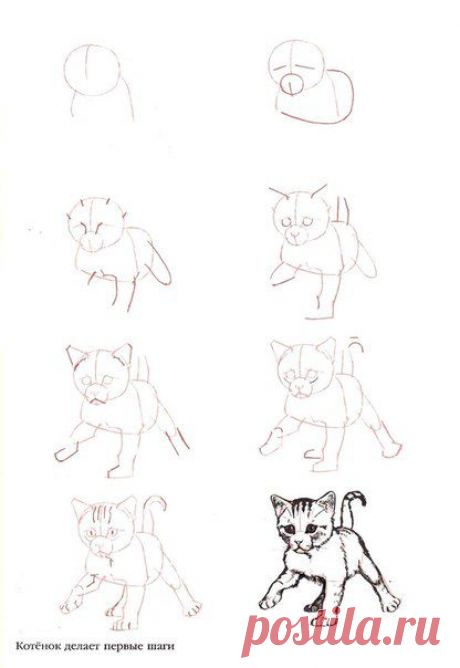 Котёнок делает первые шаги

postila.ru