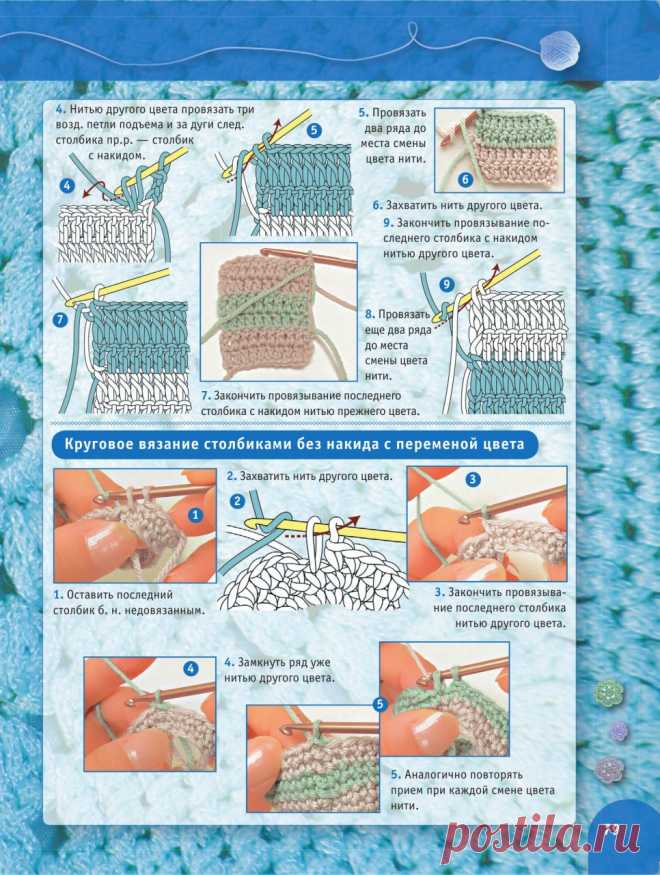 4. Нитью другого цвета провязать три возд. петли подъема и за дуги след. столбика пр.р. — столбик с накидом.

4

5

5. Провязать два ряда до места смены цвета нити.

6

6. Захватить нить другого цвета.

9. Закончить провязывание последнего столбика с накидом нитью другого цвета.

9

7

8. Провязать еще два ряда до места смены цвета нити.

7. Закончить провязывание последнего столбика с накидом нитью прежнего цвета.

Круговое вязание столбиками без накида с переменой цвета

1

2. Захватить нить другого цвета.

2

3

1. Оставить последний столбик б. н. недовязанным.

3. Закончить провязывание последнего столбика нитью другого цвета.

4

4. Замкнуть ряд уже нитью другого цвета.

5

5. Аналогично повторять прием при каждой смене цвета нити.

postila.ru