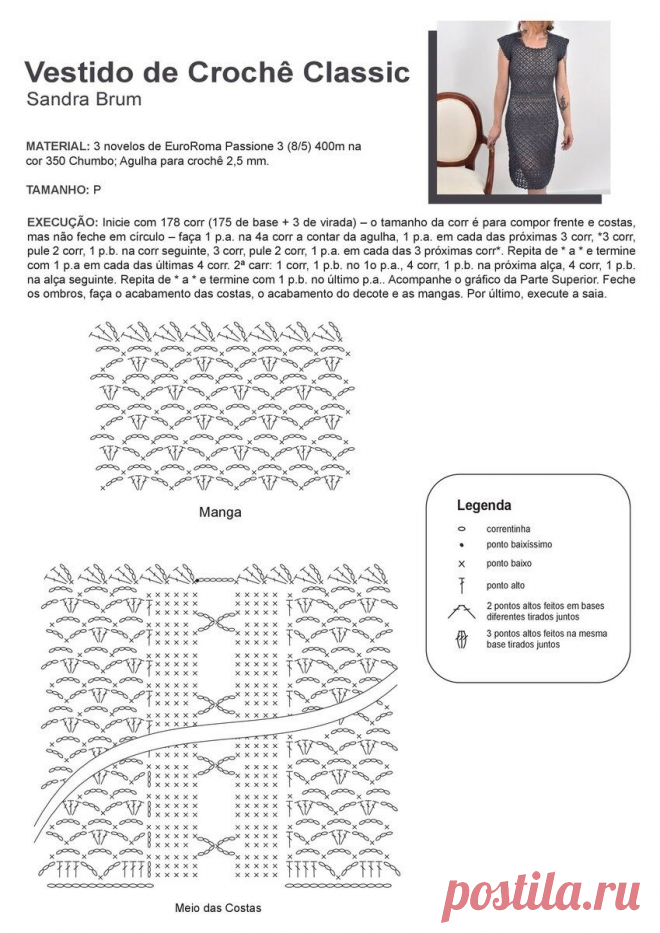 Vestido de Crochê Classic
Sandra Brum

MATERIAL: 3 novelos de EuroRoma Passione 3 (8/5) 400m na cor 350 Chumbo; Agulha para crochê 2,5 mm.

TAMANHO: P

EXECUÇÃO: Inicie com 178 corr (175 de base + 3 de virada) – o tamanho da corr é para compor frente e costas, mas não feche em círculo – faça 1 p.a. na 4a corr a contar da agulha, 1 p.a. em cada das próximas 3 corr, *3 corr, pule 2 corr, 1 p.b. na corr seguinte, 3 corr, pule 2 corr, 1 p.a. em cada das 3 próximas corr*. Repita de * a * e termine com 1 p.a em cada das últimas 4 corr. 2ª carr: 1 corr, 1 p.b. no 1o p.a., 4 corr, 1 p.b. na próxima alça, 4 corr, 1 p.b. na alça seguinte. Repita de * a * e termine com 1 p.b. no último p.a.. Acompanhe o gráfico da Parte Superior. Feche os ombros, faça o acabamento das costas, o acabamento do decote e as mangas. Por último, execute a saia.

Manga

Legenda
correntinha
ponto baixíssimo
ponto baixo
ponto alto
2 pontos altos feitos em bases diferentes tirados juntos
3 pontos altos feitos na mesma base tirados juntos

Meio das Costas

postila.ru