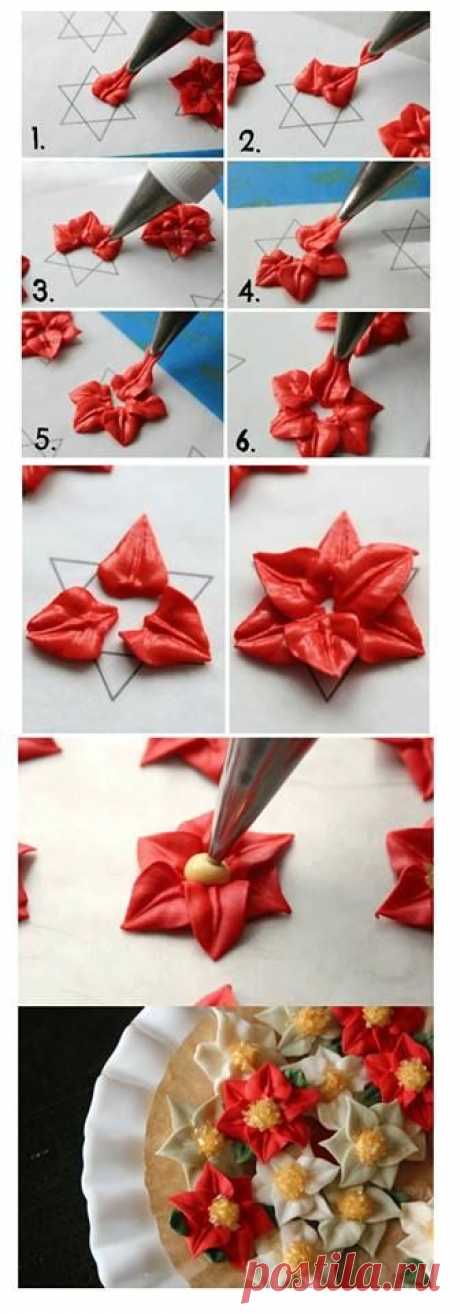 1.

2.

3.

4.

5.

6.

postila.ru