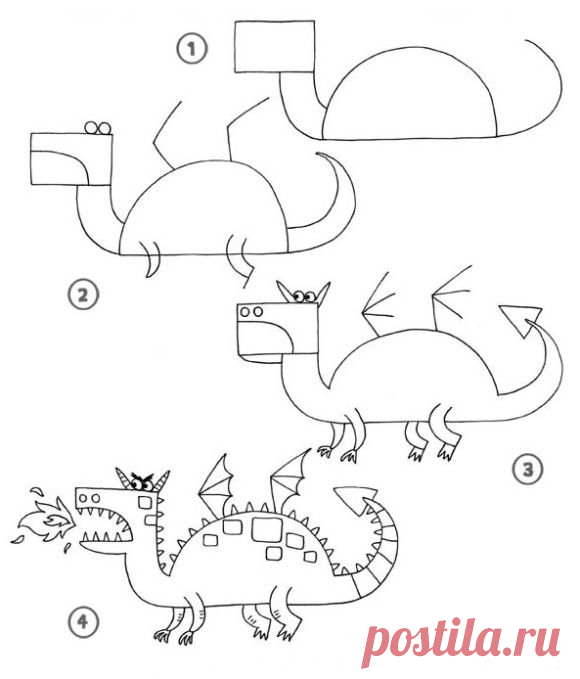 1

2

3

4

postila.ru