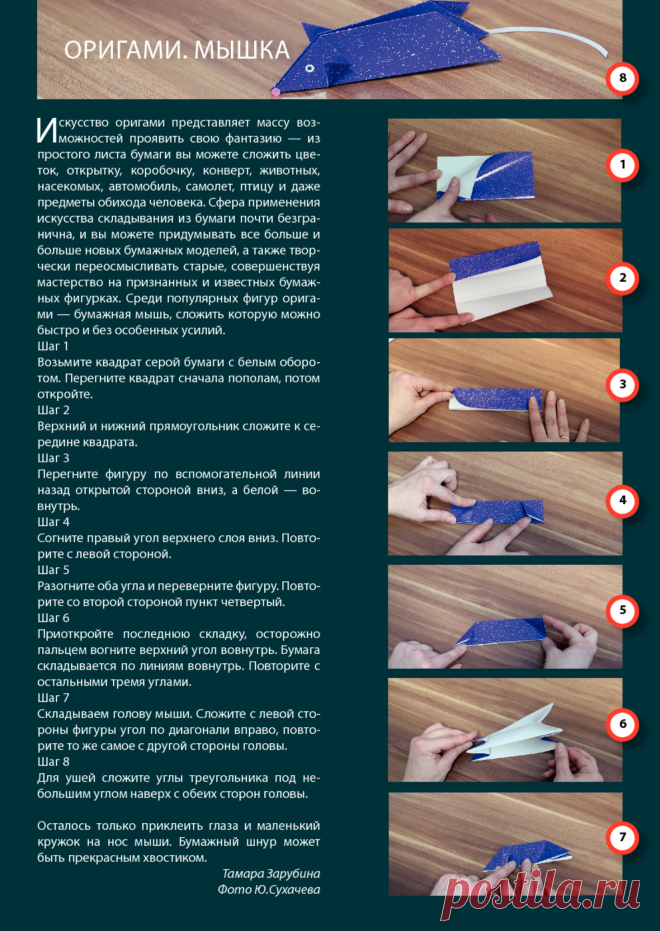 ОРИГАМИ. МЫШКА

8

Искусство оригами представляет массу возможностей проявить свою фантазию — из простого листа бумаги вы можете сложить цветок, открытку, коробочку, конверт, животных, насекомых, автомобиль, самолет, птицу и даже предметы обихода человека. Сфера применения искусства складывания из бумаги почти безгранична, и вы можете придумывать все больше и больше новых бумажных моделей, а также творчески переосмысливать старые, совершенствуя мастерство на признанных и известных бумажных фигурках. Среди популярных фигур оригами — бумажная мышь, сложить которую можно быстро и без особенных усилий.

Шаг 1
Возьмите квадрат серой бумаги с белым оборотом. Перегните квадрат сначала пополам, потом откройте.

Шаг 2
Верхний и нижний прямоугольник сложите к середине квадрата.

Шаг 3
Перегните фигуру по вспомогательной линии назад открытой стороной вниз, а белой — вовнутрь.

Шаг 4
Согните правый угол верхнего слоя вниз. Повторите с левой стороной.

Шаг 5
Разогните оба угла и переверните фигуру. Повторите со второй стороной пункт четвертый.

Шаг 6
Приоткройте последнюю складку, осторожно пальцем вогните верхний угол вовнутрь. Бумага складывается по линиям вовнутрь. Повторите с остальными тремя углами.

Шаг 7
Складываем голову мыши. Сложите с левой стороны фигуры угол по диагонали вправо, повторите то же самое с другой стороны головы.

Шаг 8
Для ушей сложите углы треугольника под небольшим углом наверх с обеих сторон головы.

Осталось только приклеить глаза и маленький кружок на нос мыши. Бумажный шнур может быть прекрасным хвостиком.

Тамара Зарубина
Фото Ю.Сухачева

1

2

3

4

5

6

7

postila.ru