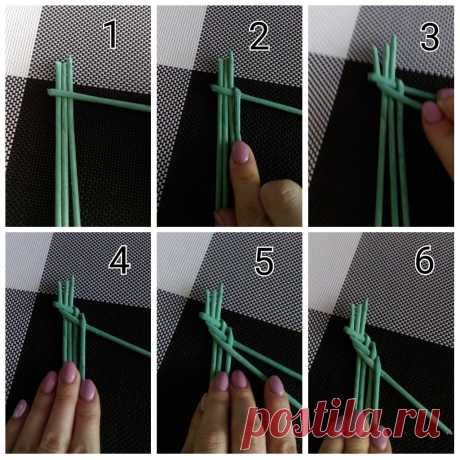 1
2
3
4
5
6
postila.ru