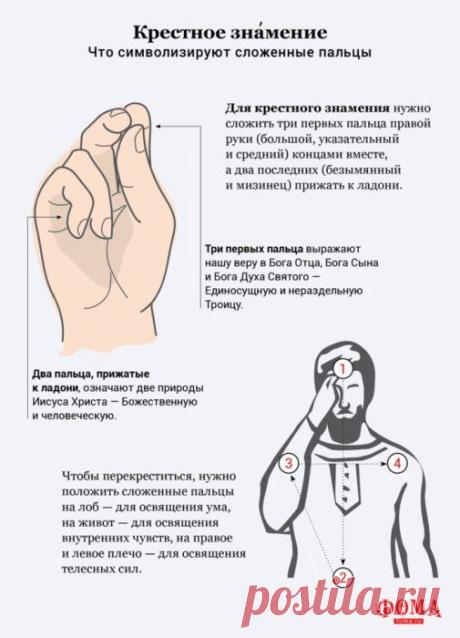 Крестное зна́мение
Что символизируют сложенные пальцы

Для крестного знамения нужно сложить три первых пальца правой руки (большой, указательный и средний) концами вместе, а два последних (безымянный и мизинец) прижать к ладони.

Три первых пальца выражают нашу веру в Бога Отца, Бога Сына и Бога Духа Святого — Единосущную и нераздельную Троицу.

Два пальца, прижатые к ладони, означают две природы Иисуса Христа — Божественную и человеческую.

1

3

4

2

Чтобы перекреститься, нужно положить сложенные пальцы на лоб — для освящения ума, на живот — для освящения внутренних чувств, на правое и левое плечо — для освящения телесных сил.

postila.ru

ФОМА