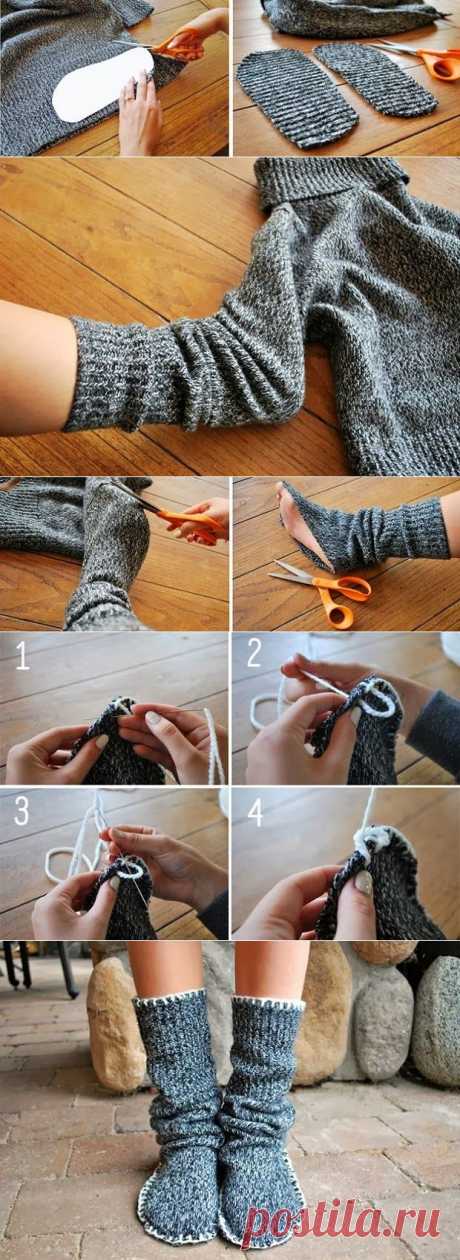 1

2

3

4

postila.ru