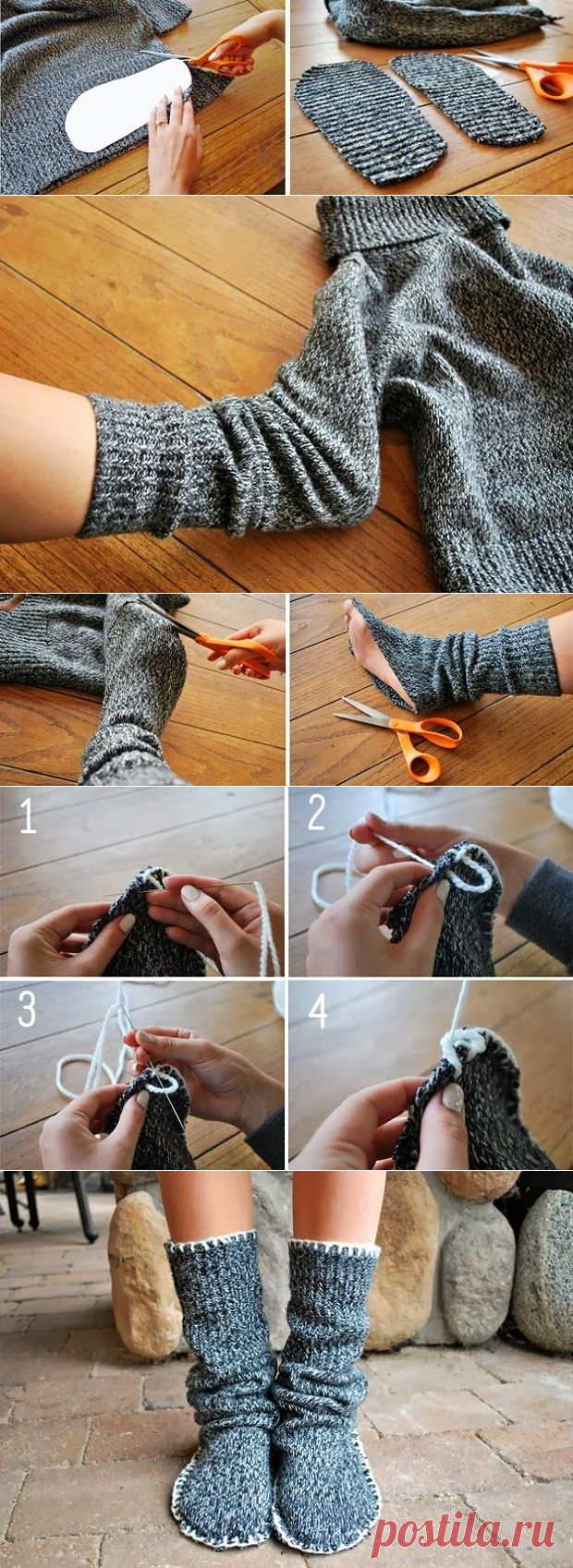 1

2

3

4

postila.ru