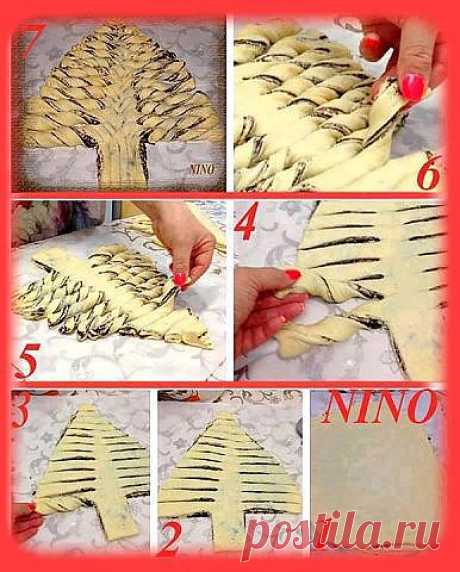 7
NINO
6
5
4
3
2
NINO
postila.ru