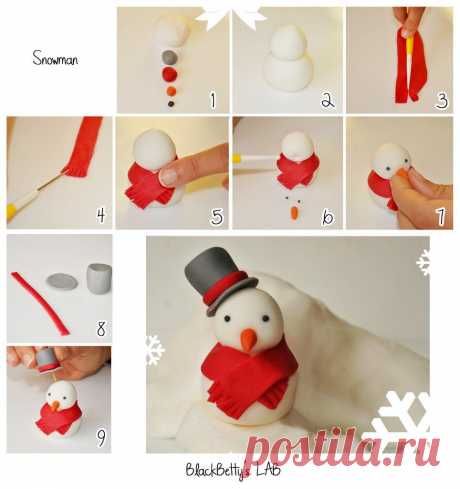 Snowman

1

2

3

4

5

6

7

8

9

postila.ru

BlackBetty's LAB