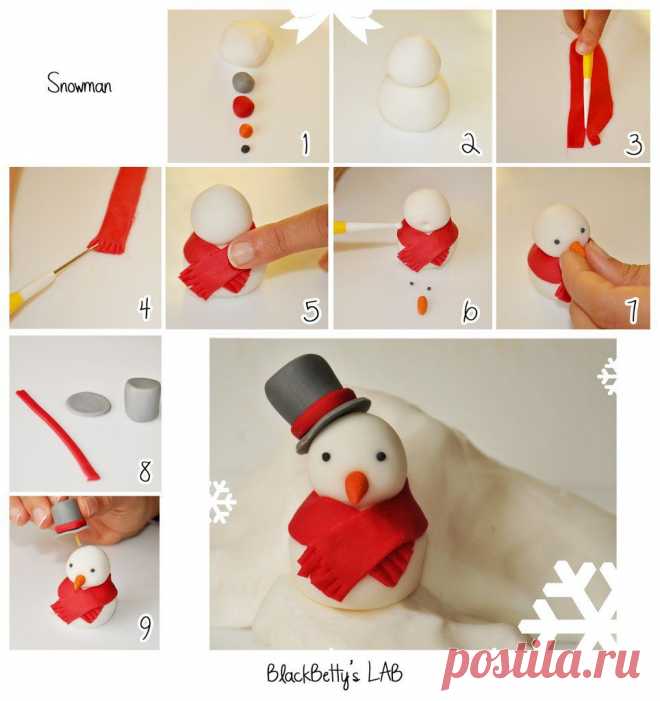 Snowman

1

2

3

4

5

6

7

8

9

BlackBetty's LAB

postila.ru