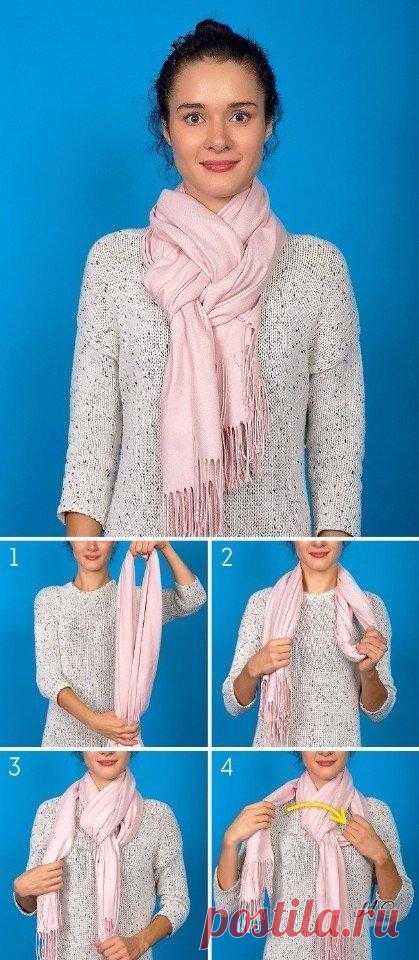 1

2

3

4

postila.ru