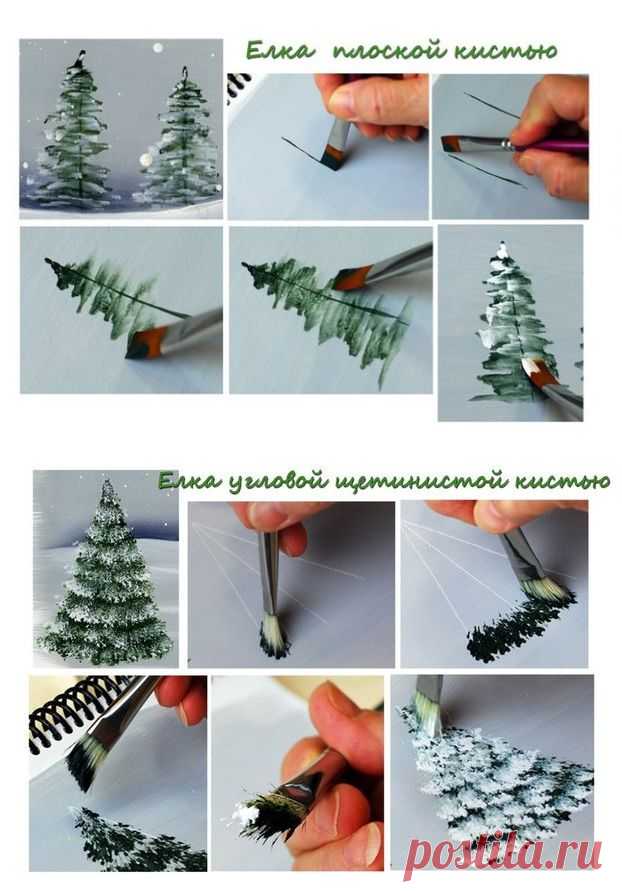 Елка плоской кистью

Елка угловой щетинистой кистью

postila.ru