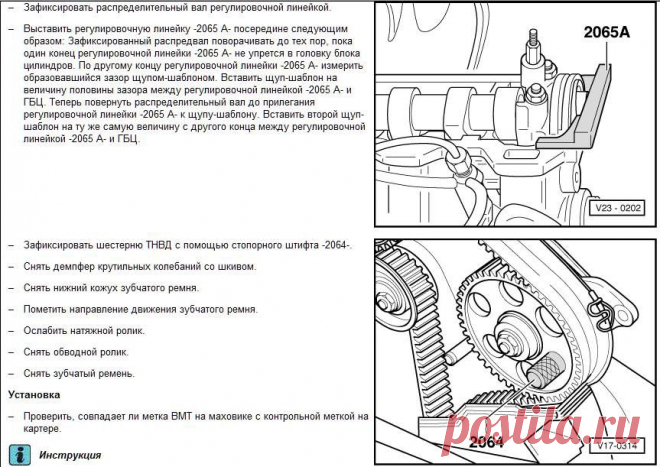 – Зафиксировать распределительный вал регулировочной линейкой.

– Выставить регулировочную линейку -2065 А- посередине следующим образом: Зафиксированный распредвал поворачивать до тех пор, пока один конец регулировочной линейки -2065 А- не упрется в головку блока цилиндров. По другому концу регулировочной линейки -2065 А- измерить образовавшийся зазор щупом-шаблоном. Вставить щуп-шаблон на величину половины зазора между регулировочной линейкой -2065 А- и ГБЦ. Теперь повернуть распределительный вал до прилегания регулировочной линейки -2065 А- к щупу-шаблону. Вставить второй щуп-шаблон на ту же самую величину с другого конца между регулировочной линейкой -2065 А- и ГБЦ.

2065A

V23 - 0202

– Зафиксировать шестерню ТНВД с помощью стопорного штифта -2064-.

– Снять демпфер крутильных колебаний со шкивом.

– Снять нижний кожух зубчатого ремня.

– Пометить направление движения зубчатого ремня.

– Ослабить натяжной ролик.

– Снять обводной ролик.

– Снять зубчатый ремень.

Установка

– Проверить, совпадает ли метка ВМТ на маховике с контрольной меткой на картере.

Инструкция

2064

V17-0314

postila.ru