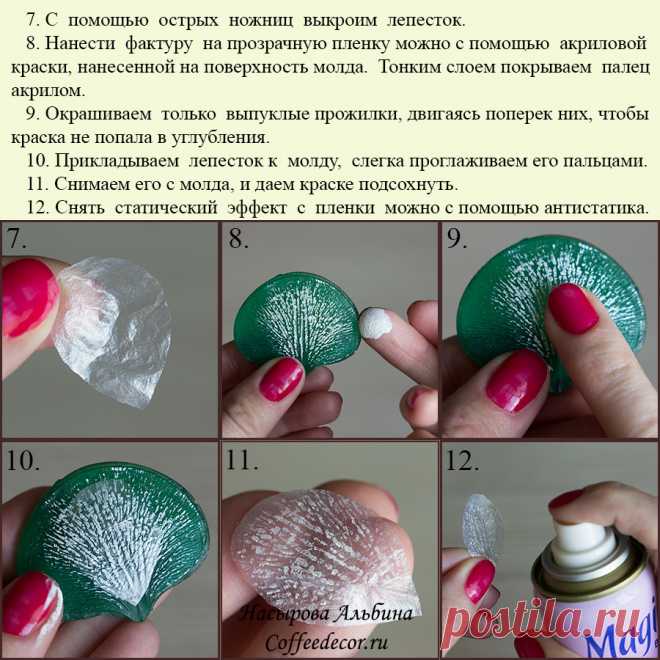 7. С помощью острых ножниц выкроим лепесток.

8. Нанести фактуру на прозрачную пленку можно с помощью акриловой краски, нанесенной на поверхность молда. Тонким слоем покрываем палец акрилом.

9. Окрашиваем только выпуклые прожилки, двигаясь поперек них, чтобы краска не попала в углубления.

10. Прикладываем лепесток к молду, слегка проглаживаем его пальцами.

11. Снимаем его с молда, и даем краске подсохнуть.

12. Снять статический эффект с пленки можно с помощью антистатика.

7.

8.

9.

10.

11.

12.

Насырова Альбина
Coffeedecor.ru

postila.ru

Magi