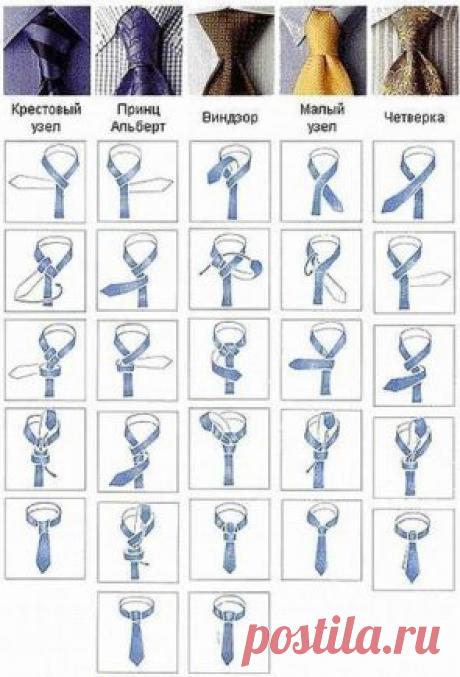 Крестовый узел

Принц Альберт

Виндзор

Малый узел

Четверка

postila.ru