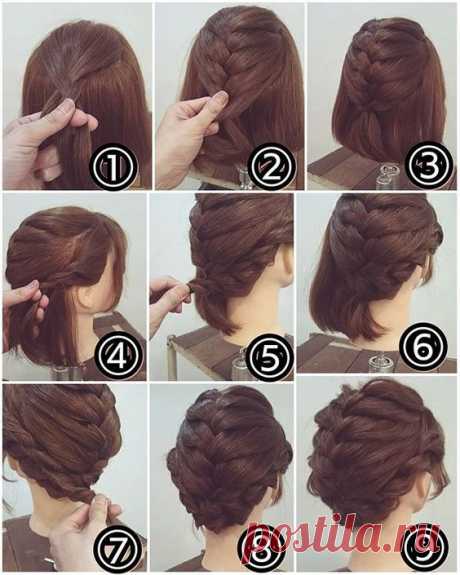 ①
②
③
④
⑤
⑥
⑦
⑧
⑨
postila.ru