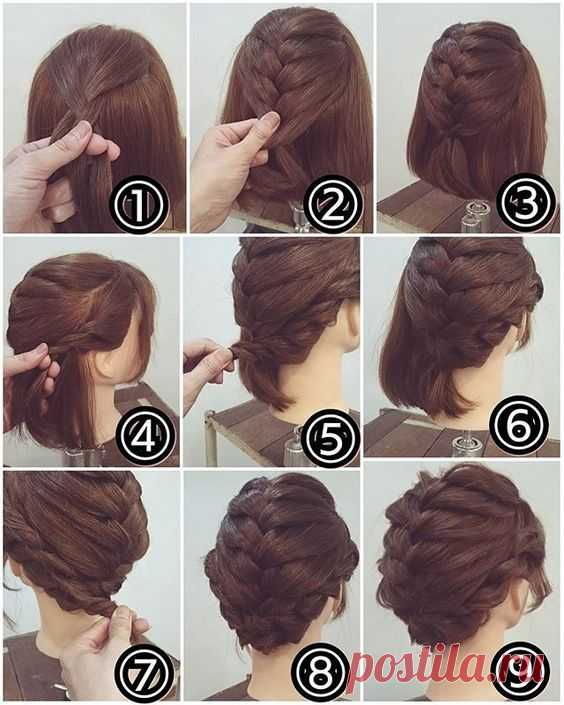 ①
②
③
④
⑤
⑥
⑦
⑧
⑨
postila.ru