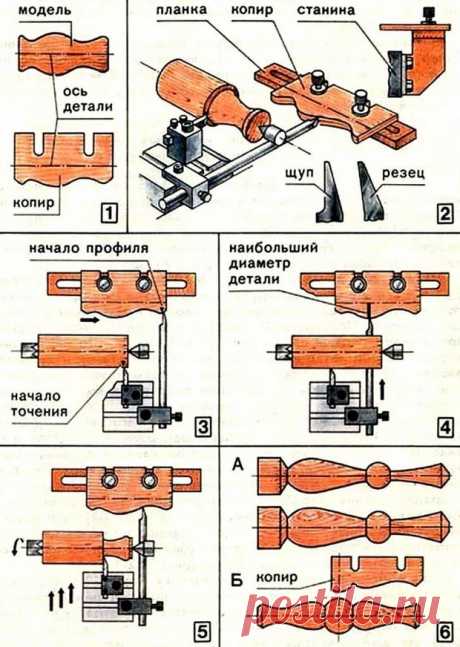 модель

ось детали

копир

1

планка

копир

станина

щуп

резец

2

начало профиля

начало точения

3

наибольший диаметр детали

4

5

А

Б

копир

postila.ru

6