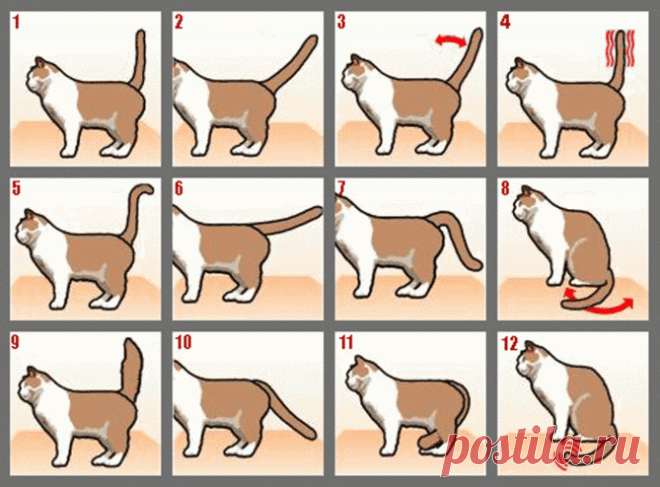 1
2
3
4
5
6
7
8
9
10
11
12
postila.ru