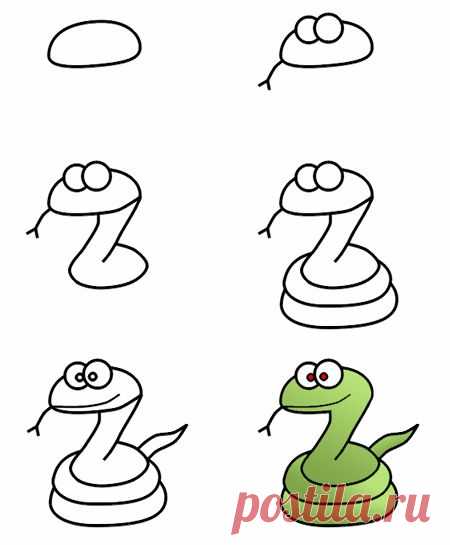 postila.ru