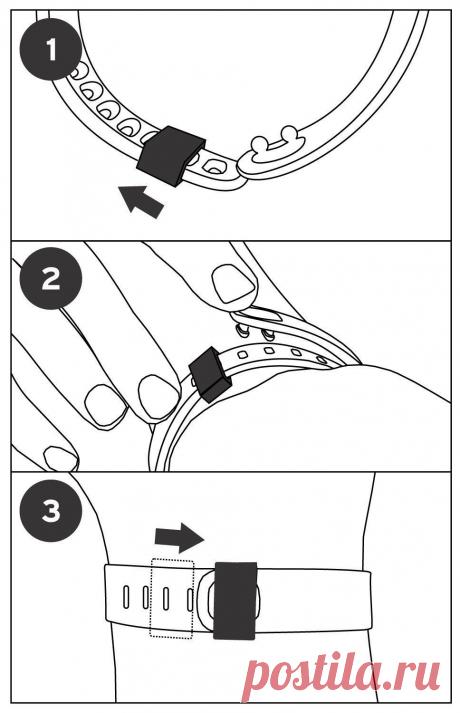 1

2

3

postila.ru