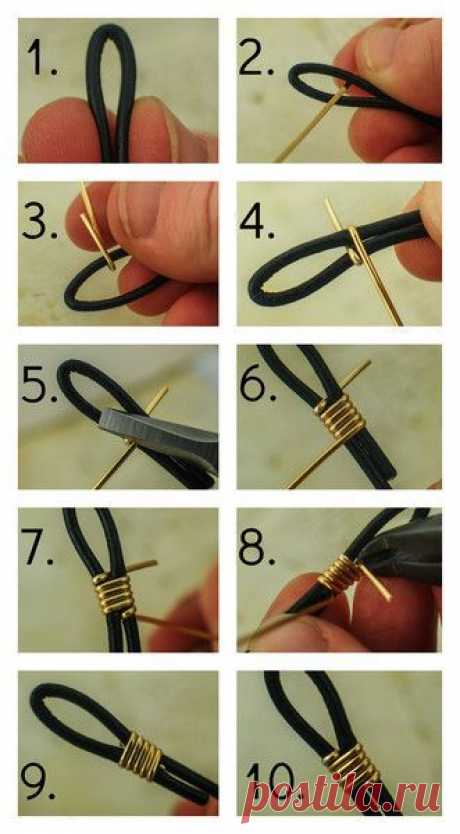 1.

2.

3.

4.

5.

6.

7.

8.

9.

10.

postila.ru