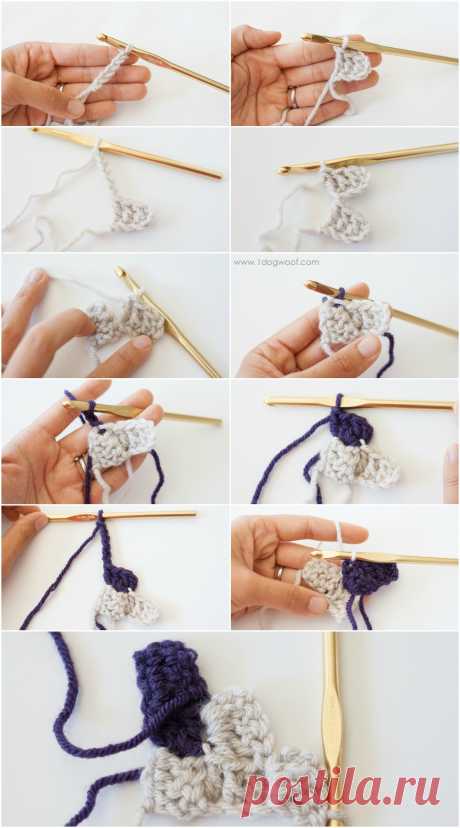 www.1dogwoof.com

postila.ru