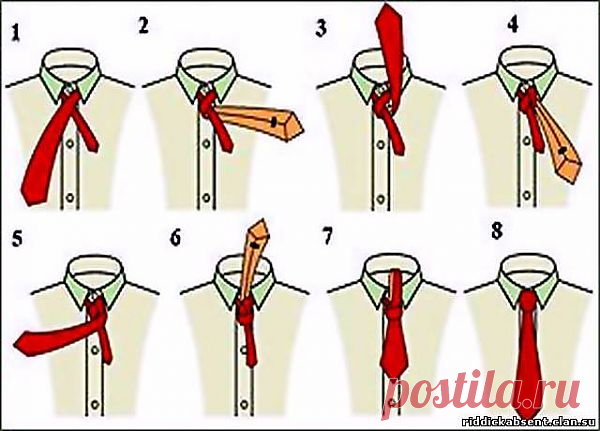 1
2
3
4
5
6
7
8
postila.ru
riddickabsent.clan.su